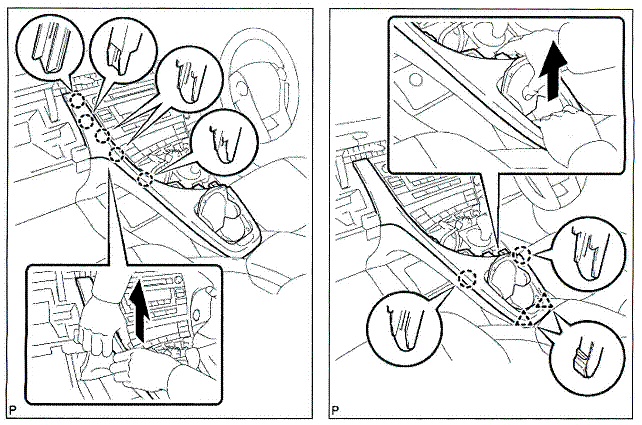 P

P